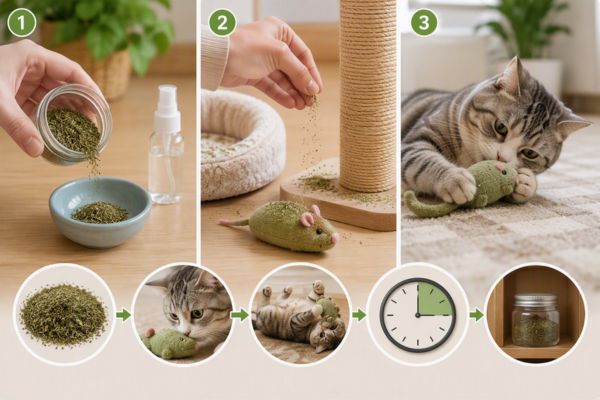 1
2
3